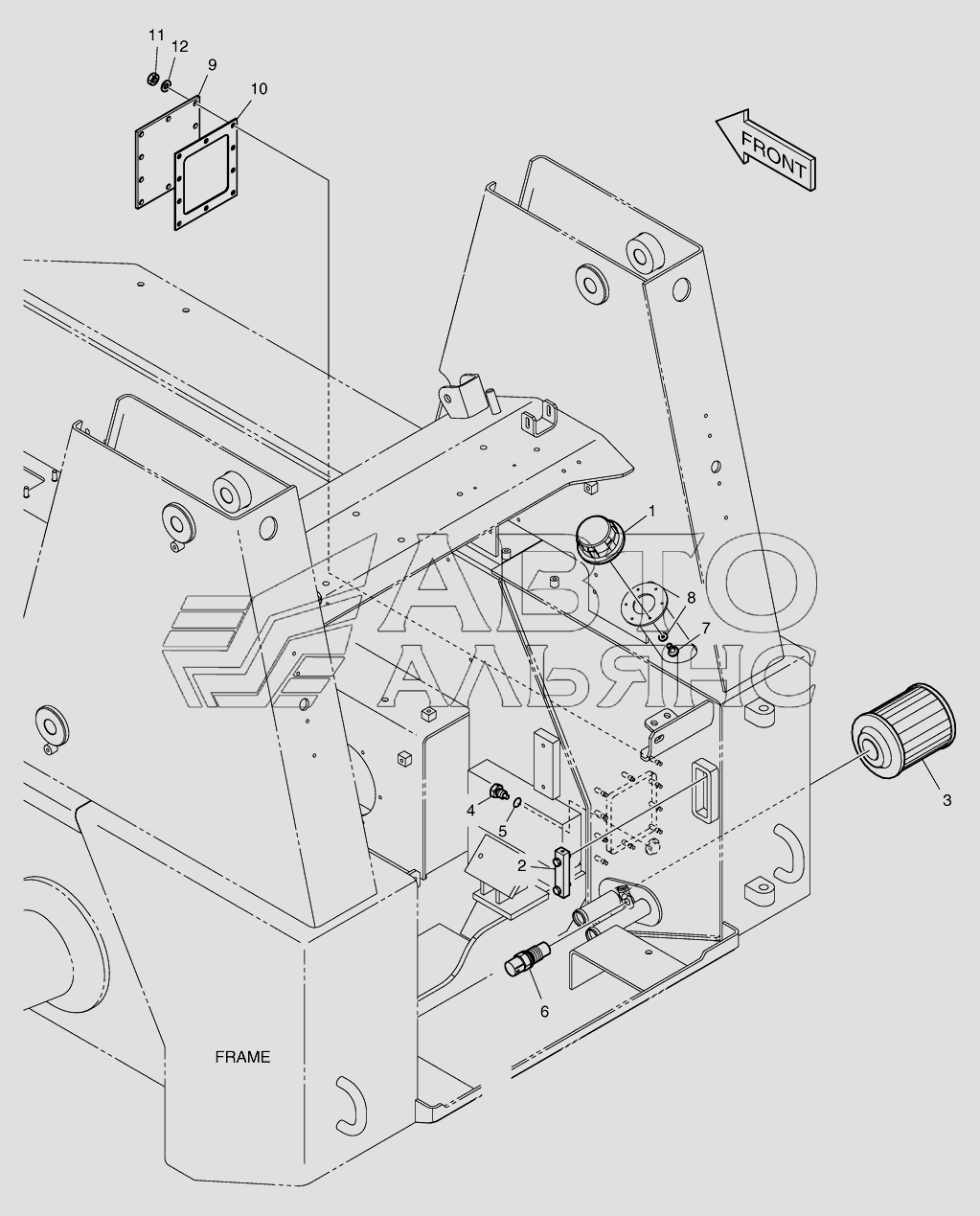 11
12
9
10
FRONT
1
8
7
АВТО
АЛЬЯНС
3
4
5
2
6
FRAME