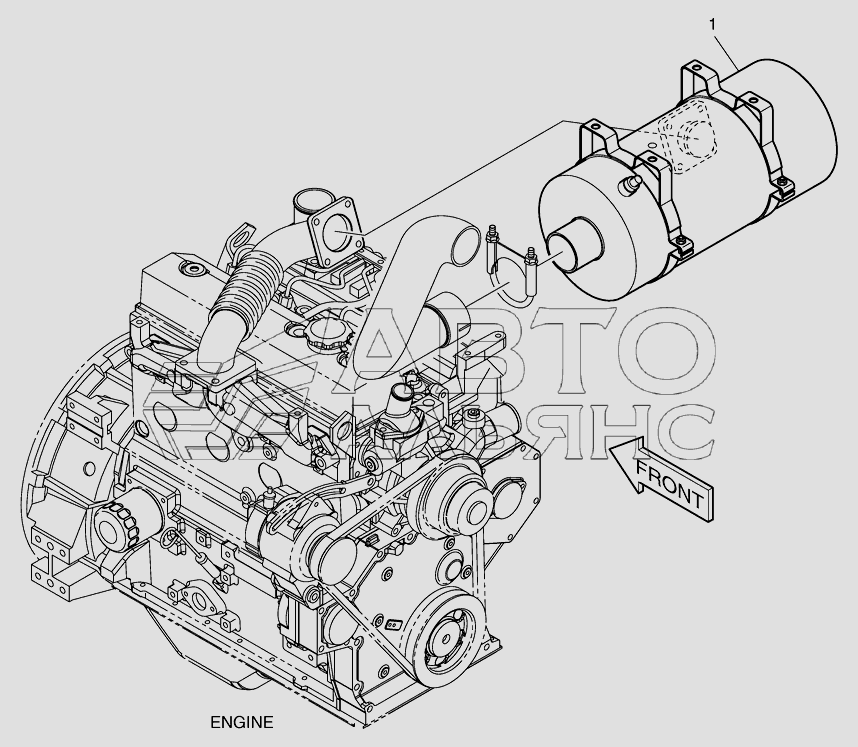 1

АВТО
АЛЬЯНС

FRONT

ENGINE