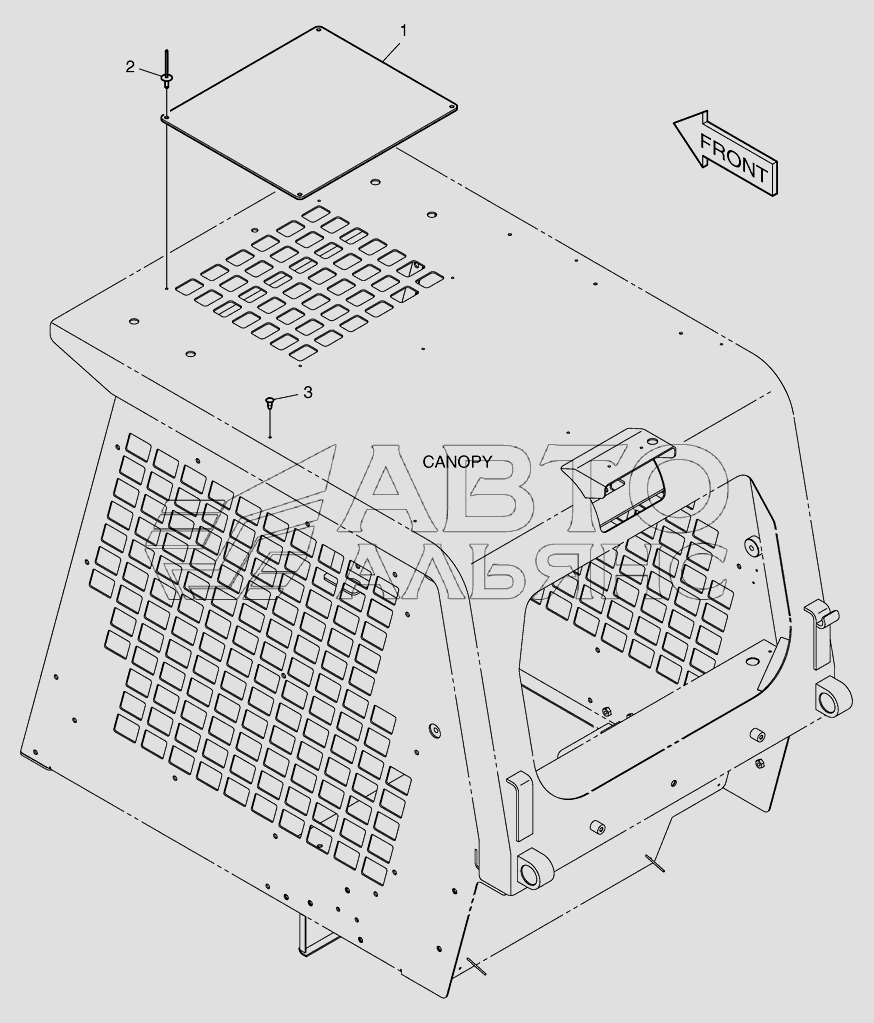 1
2
FRONT
3
CANOPY
АВТО
АЛЬЯНС