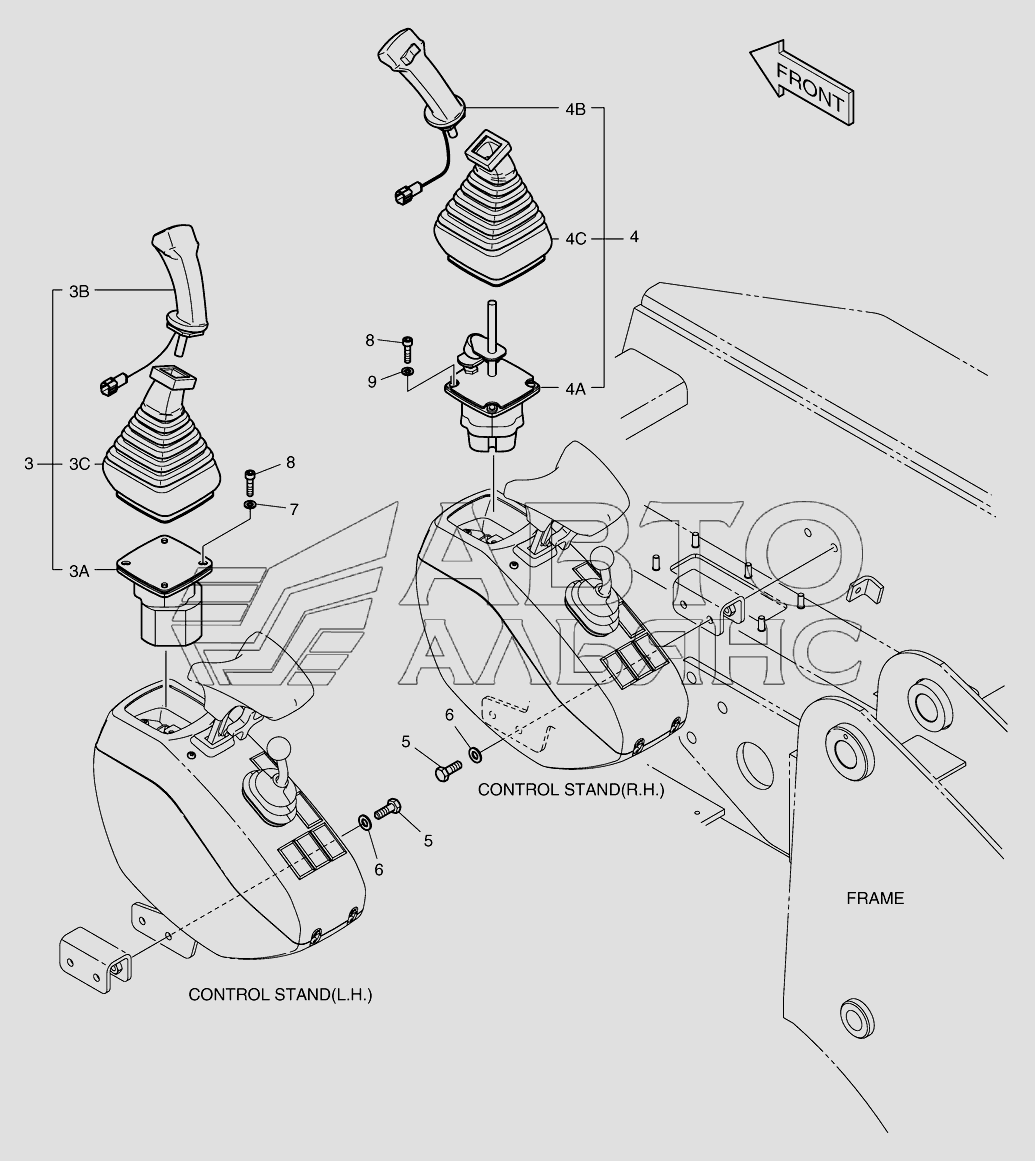 FRONT

4B

4C

4

8

9

4A

3B

3

3C

8

7

3A

АВТО
АЛЬЯНС

6

5

CONTROL STAND(R.H.)

5

6

FRAME

CONTROL STAND(L.H.)