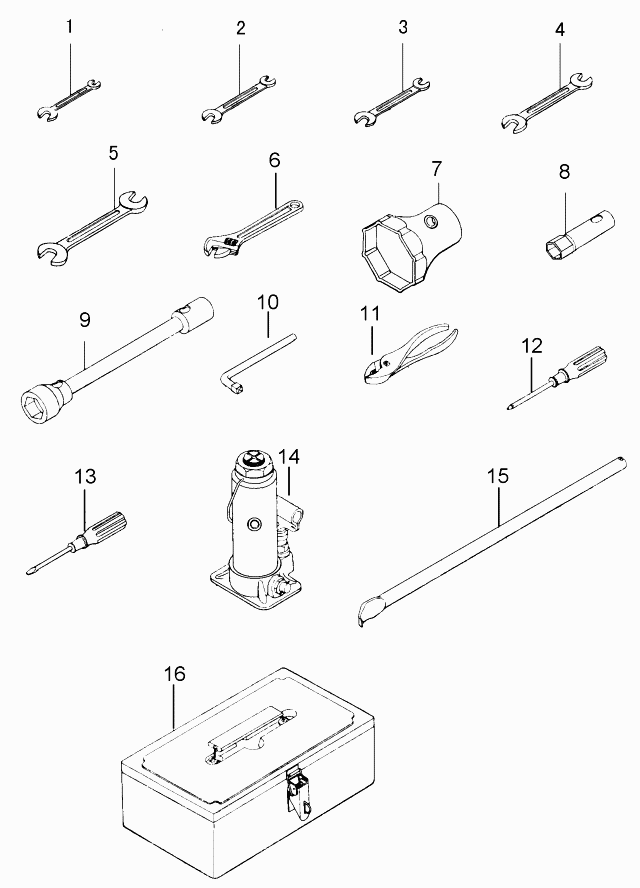 1
2
3
4
5
6
7
8
9
10
11
12
13
14
15
16