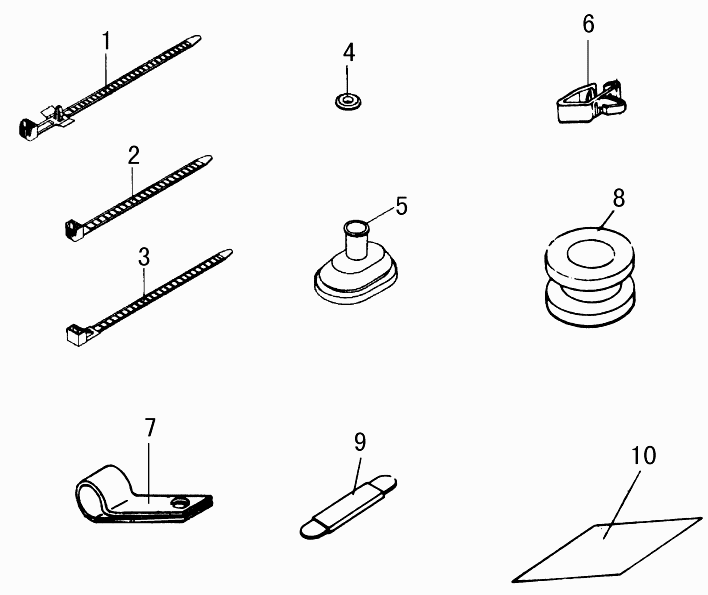 1
4
6
2
5
8
3
7
9
10