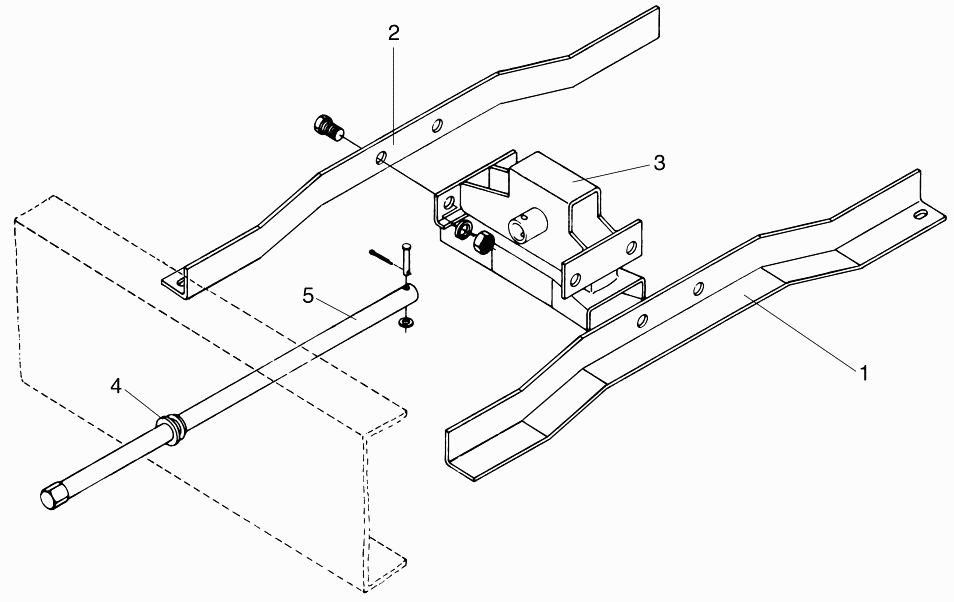 2
3
5
4
1