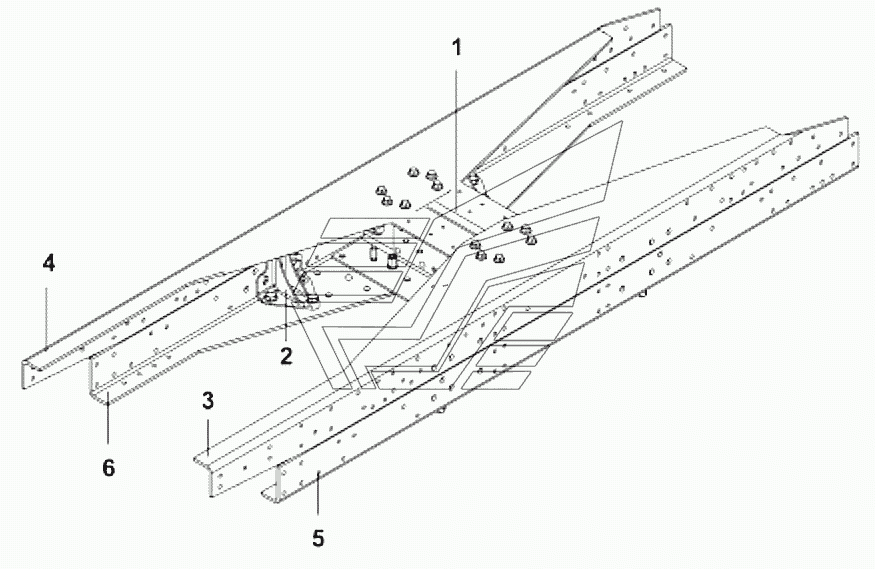 1
4
2
3
6
5