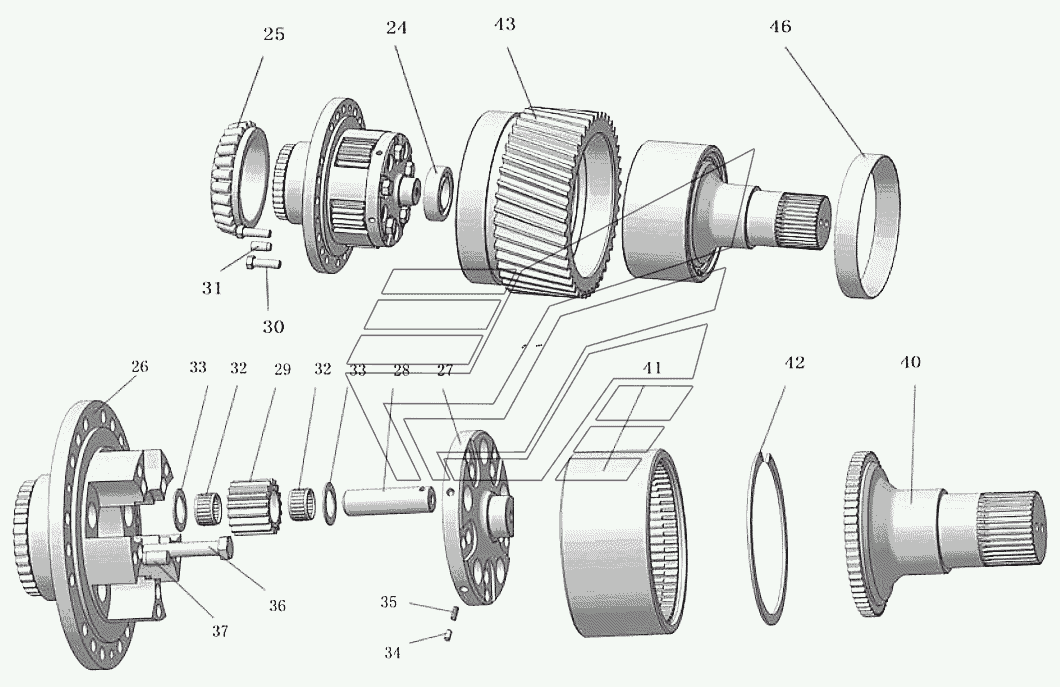 25
24
43
46
31
30
26
33
32
29
32
33
28
27
41
42
40
36
37
35
34