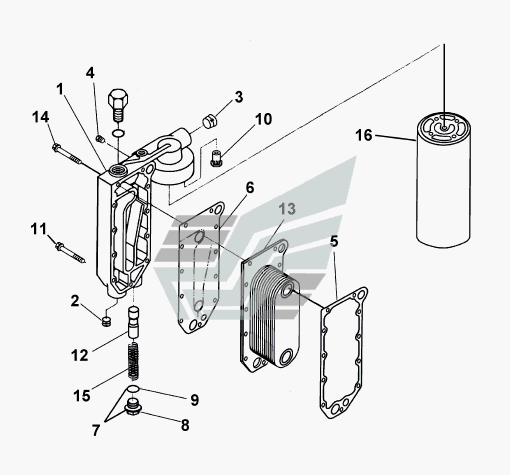 4
1
14
3
10
16
6
13
11
5
2
12
15
9
7
8