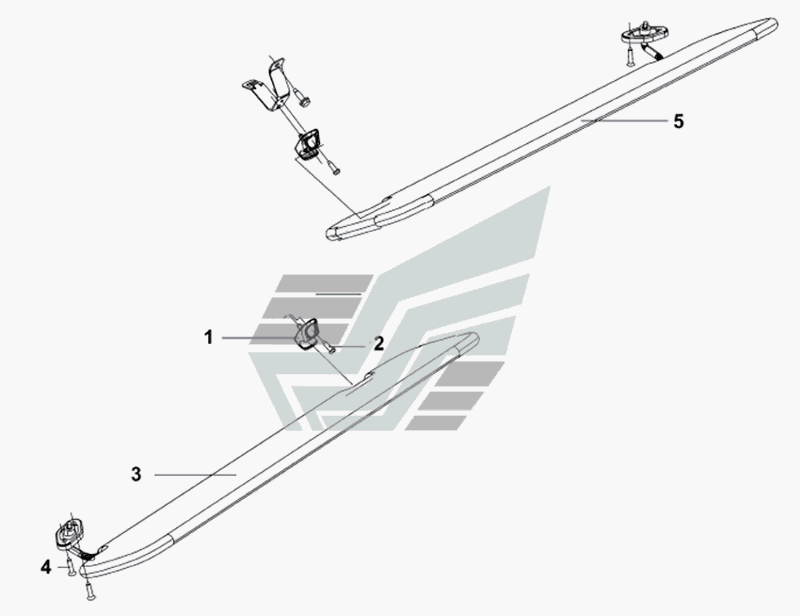 5
1
2
3
4