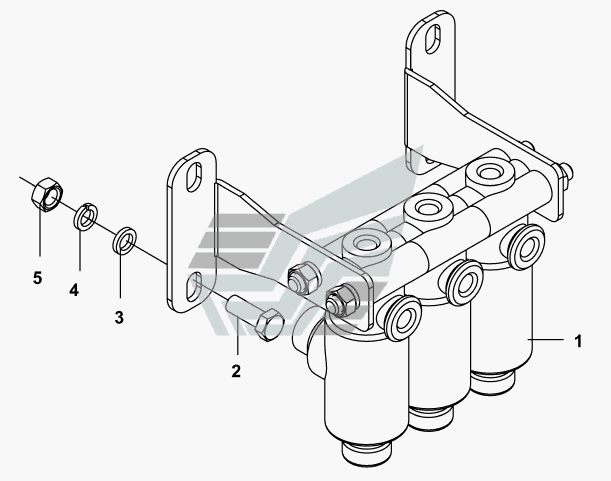 5

4

3

2

1