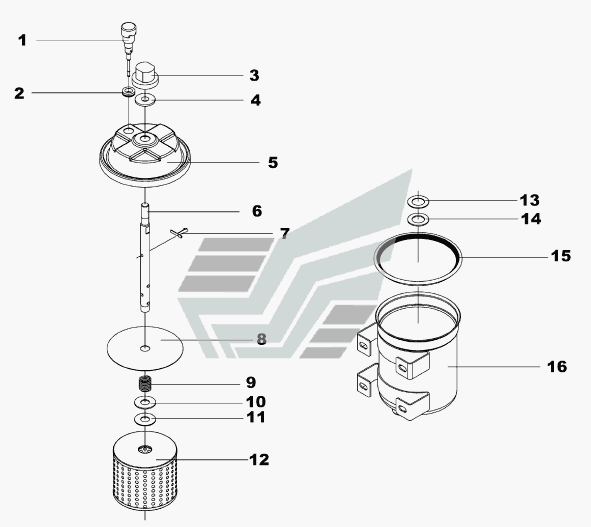 1
2
3
4
5
6
7
8
9
10
11
12
13
14
15
16