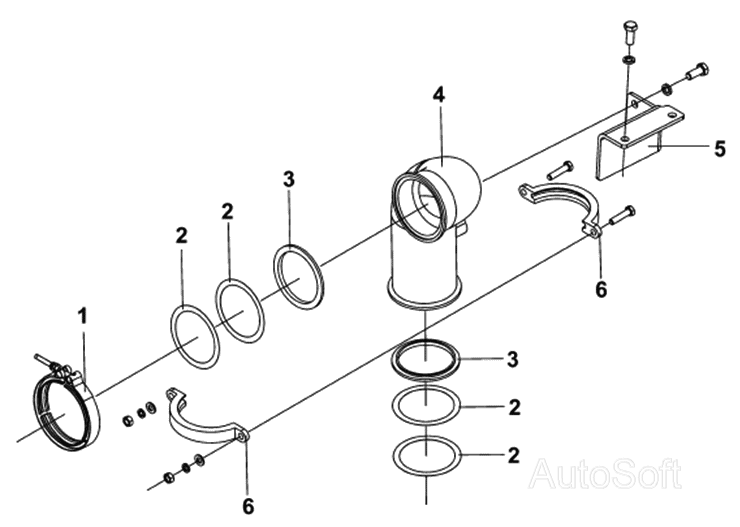 4
5
3
2
2
6
1
3
2
2
6
AutoSoft