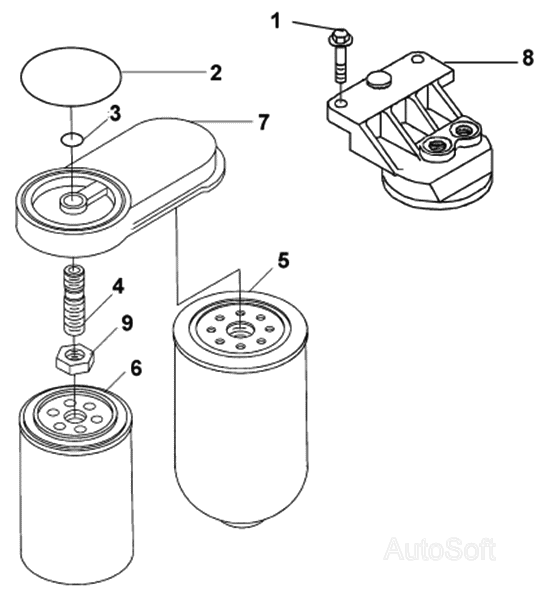 1
8
2
3
7
5
4
9
6
AutoSoft