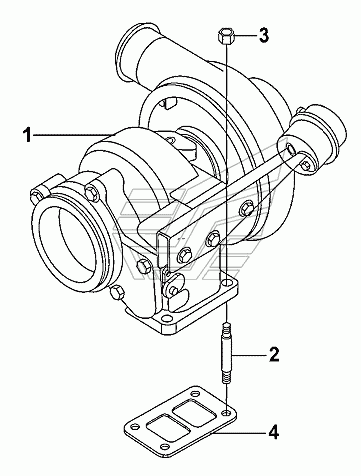 3
1
2
4