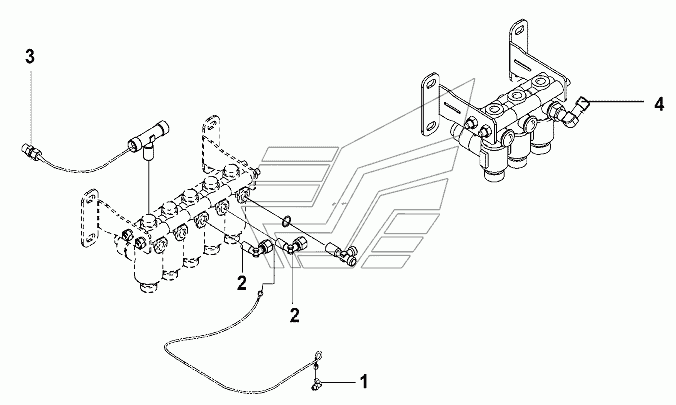 3
4
2
2
1