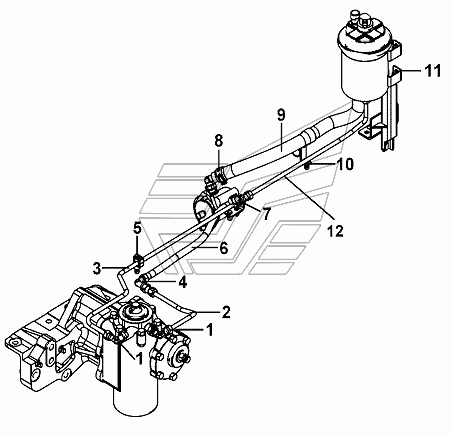 11
9
8
10
7
12
5
6
3
4
2
1
1