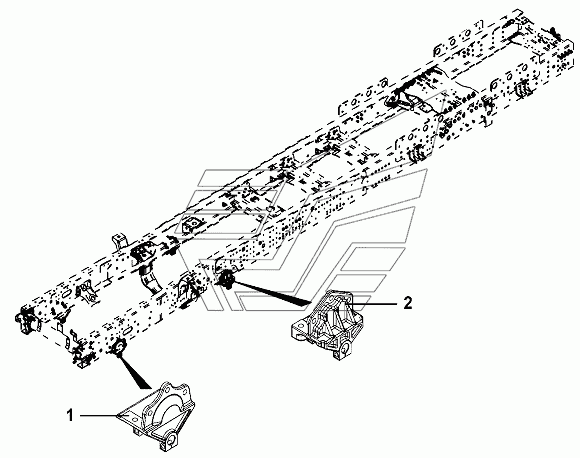 2

1