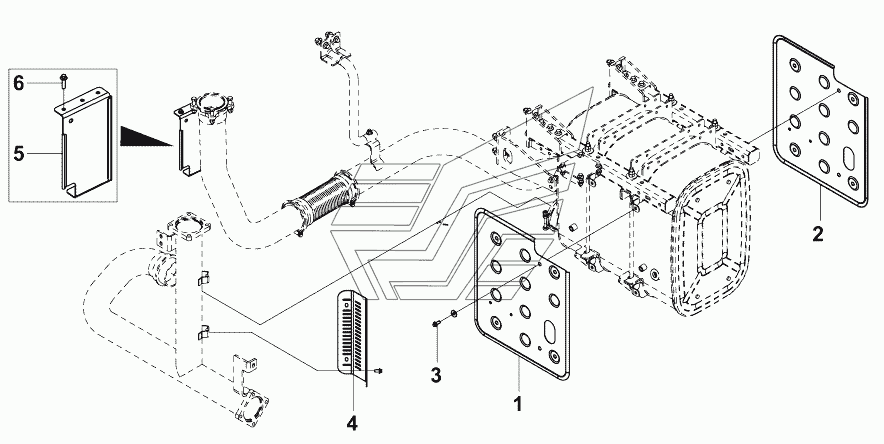 6
5
2
3
1
4