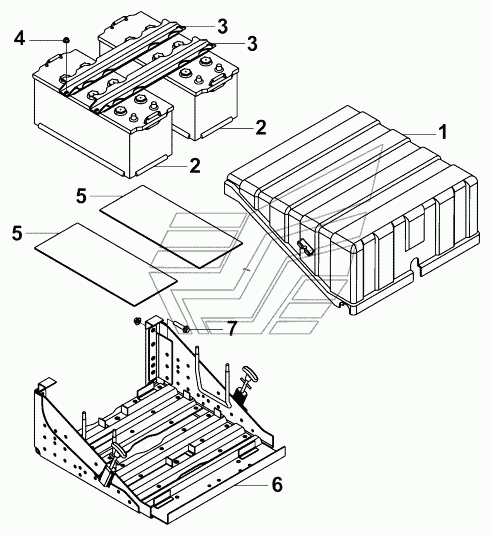 4
3
3
2
1
2
5
5
7
6