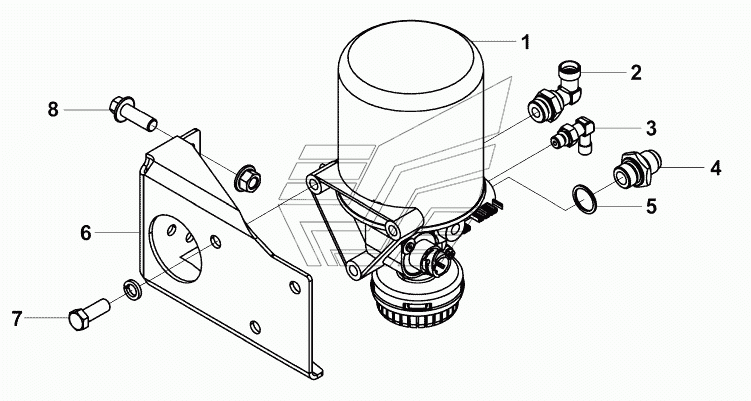 1
2
3
4
5
6
7
8