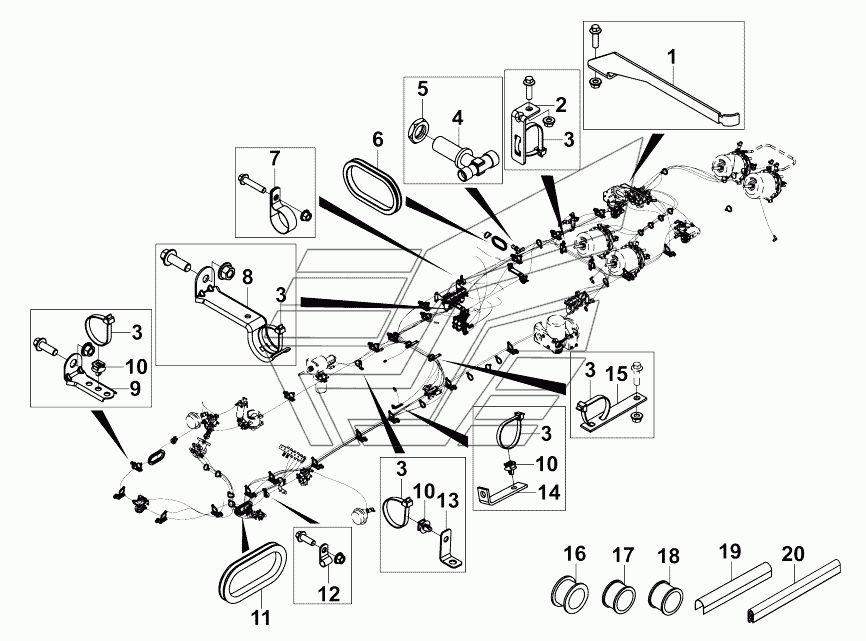 1
5
4
2
3
6
7
8
3
3
10
9
3
15
3
10
14
3
10
13
12
11
16
17
18
19
20