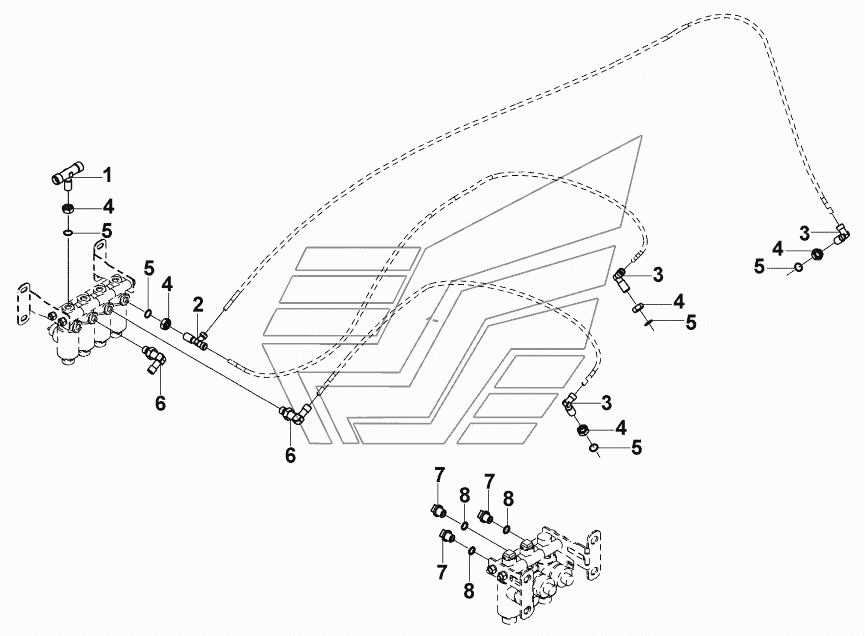 1
4
5
5
4
2
6
6
3
4
5
3
4
5
3
4
5
7
8
7
8
7
8