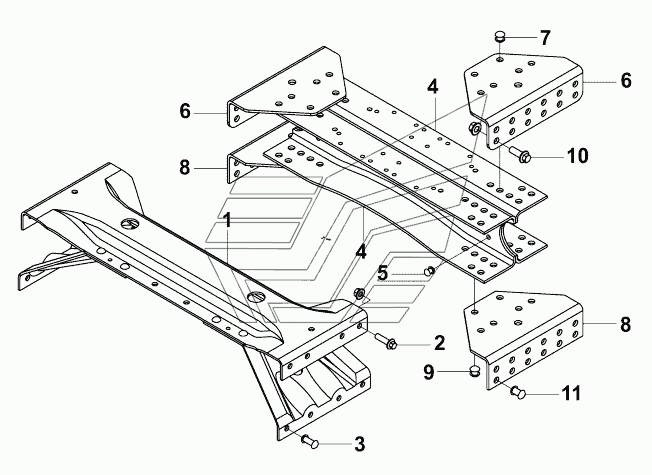 7
6
4
6
10
8
1
4
5
2
8
9
11
3