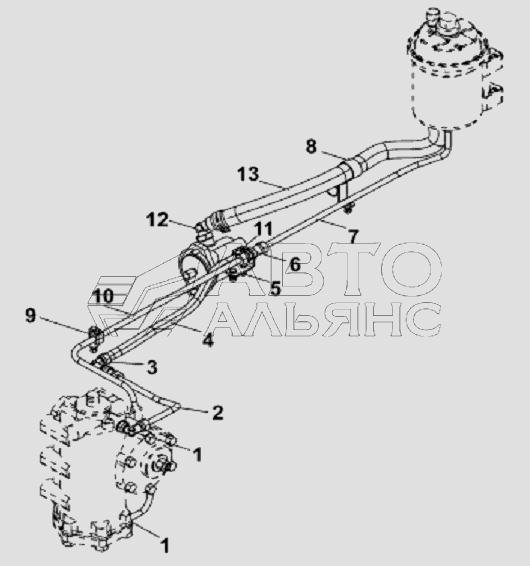 8
13
12
11
7
6
5
10
9
4
3
2
1
1
АВТО
АЛЬЯНС