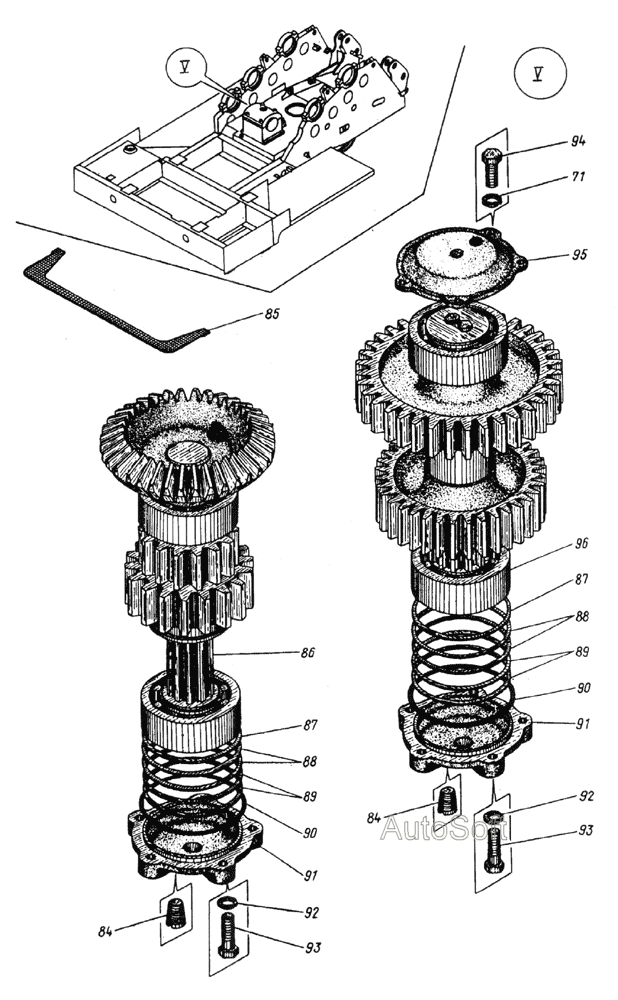 V

V

94

71

95

85

96

87

88

89

90

91

86

87

88

89

90

91

84

92

93

84

92

93

AutoSoft