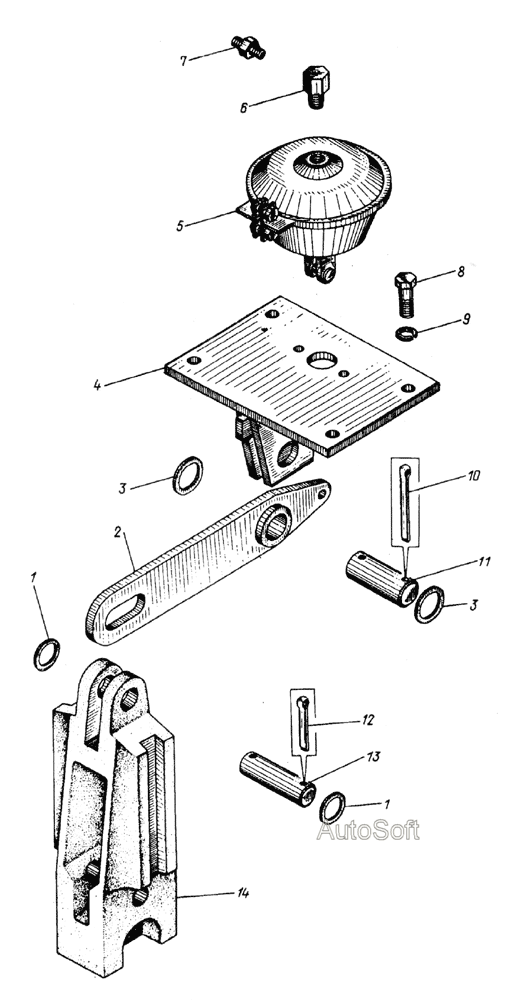 7
6
5
8
9
4
3
10
2
11
3
1
12
13
1
AutoSoft
14