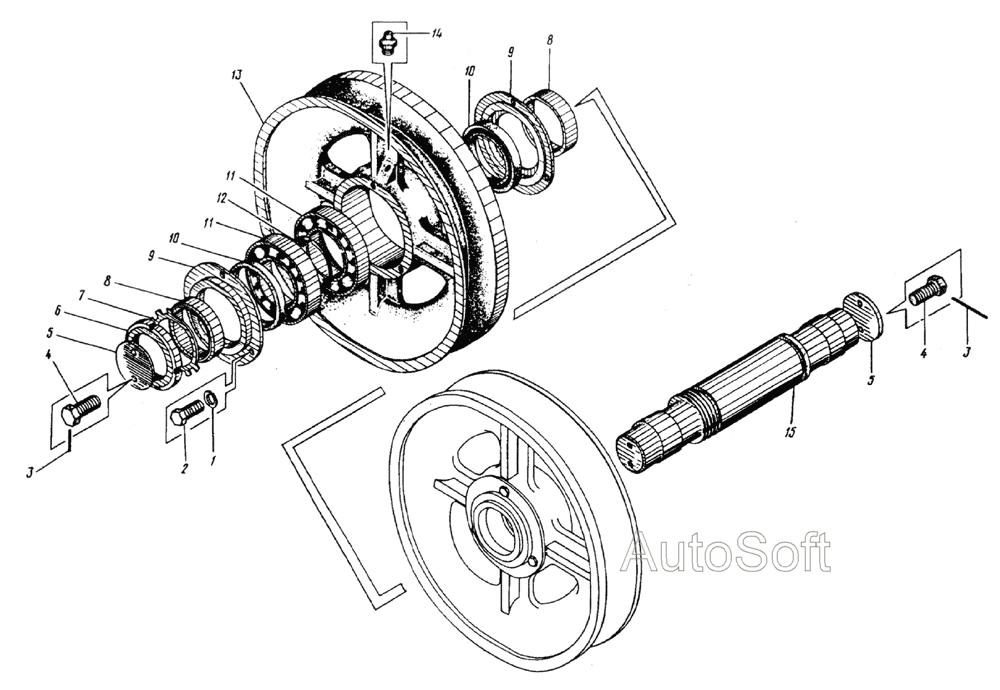 14
13
10
9
8
11
12
11
10
9
8
7
6
5
4
3
2
1
4
3
5
15
AutoSoft