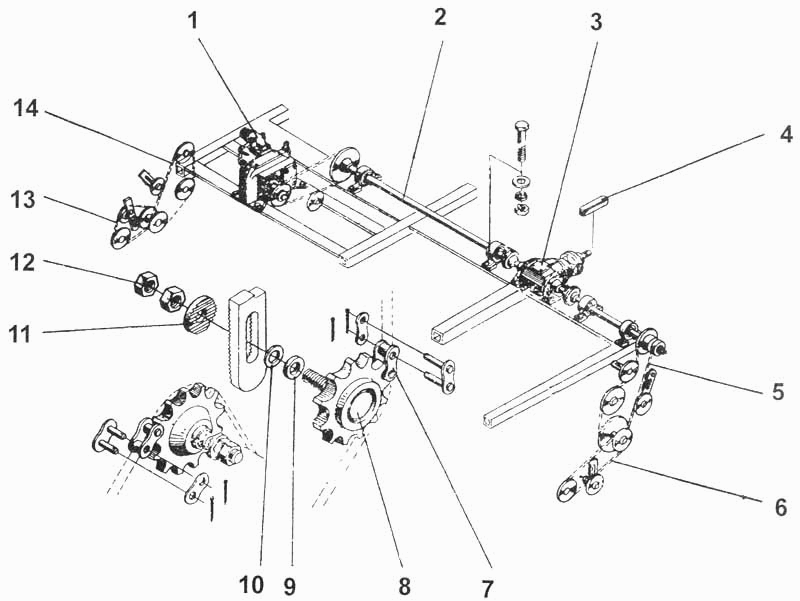 1
2
3
4
14
13
12
11
5
6
10
9
8
7