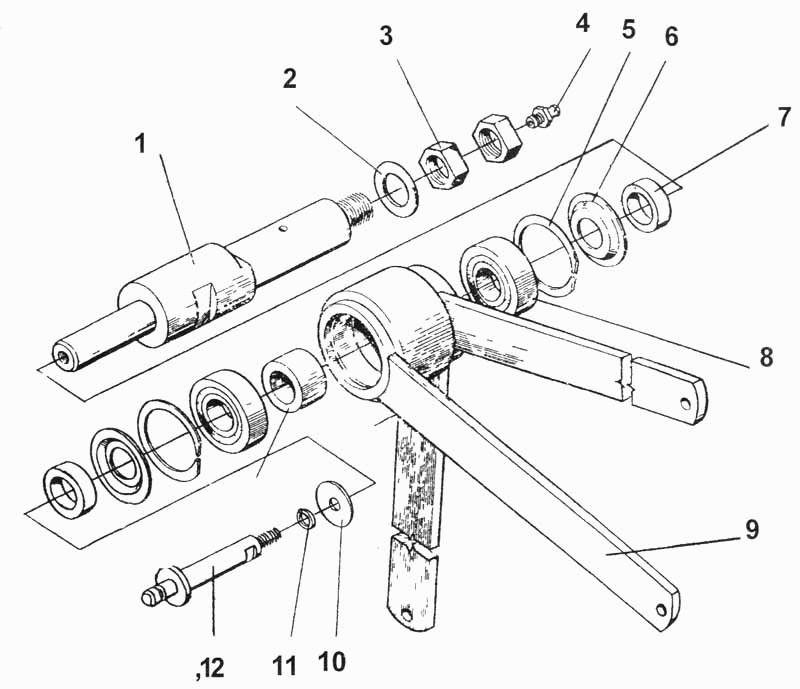 1
2
3
4
5
6
7
8
9
,12
11
10