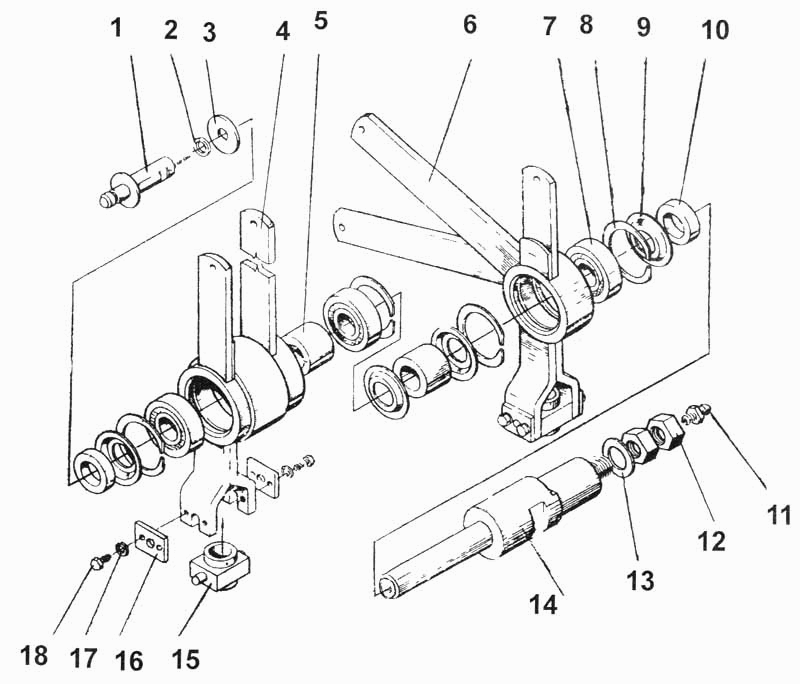 1 2 3 4 5 6 7 8 9 10

11

12

13

14

18 17 16 15