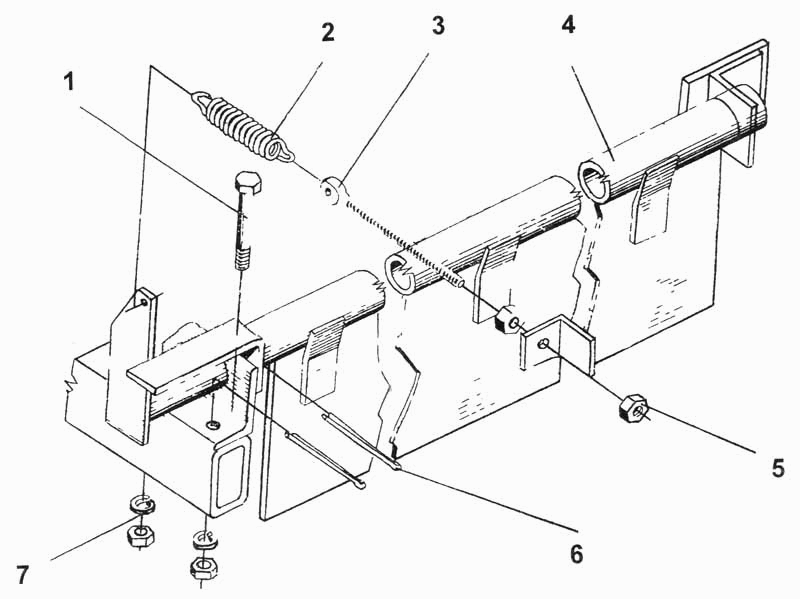 2
3
4
1
5
6
7