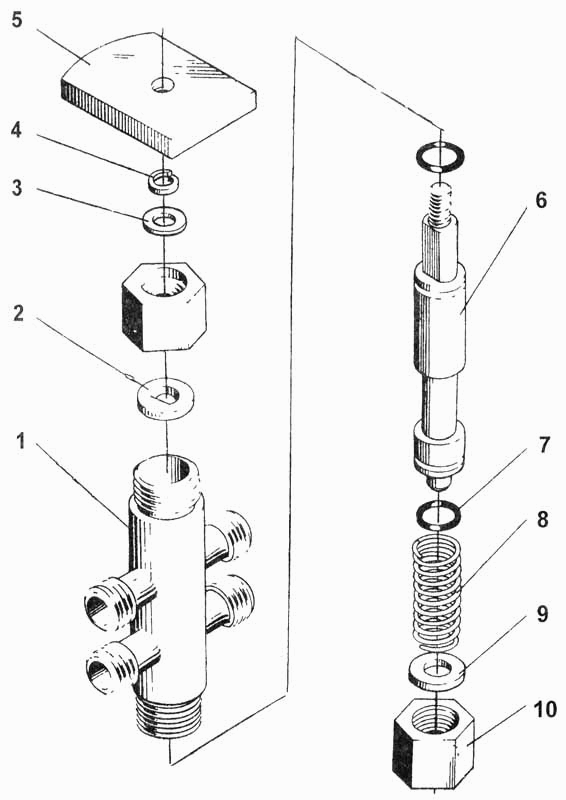 5
4
3
2
1
6
7
8
9
10