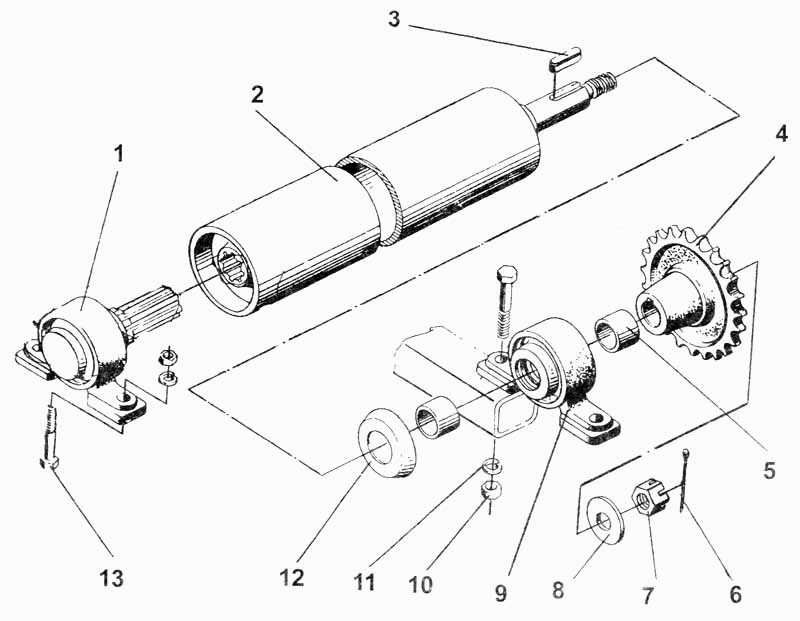 3
2
1
4
5
13
12
11
10
9
8
7
6