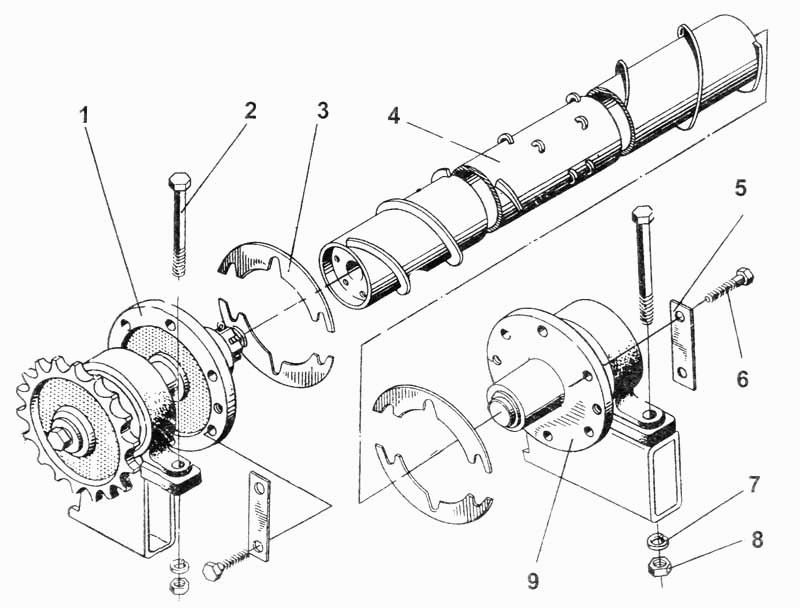 1
2
3
4
5
6
7
8
9