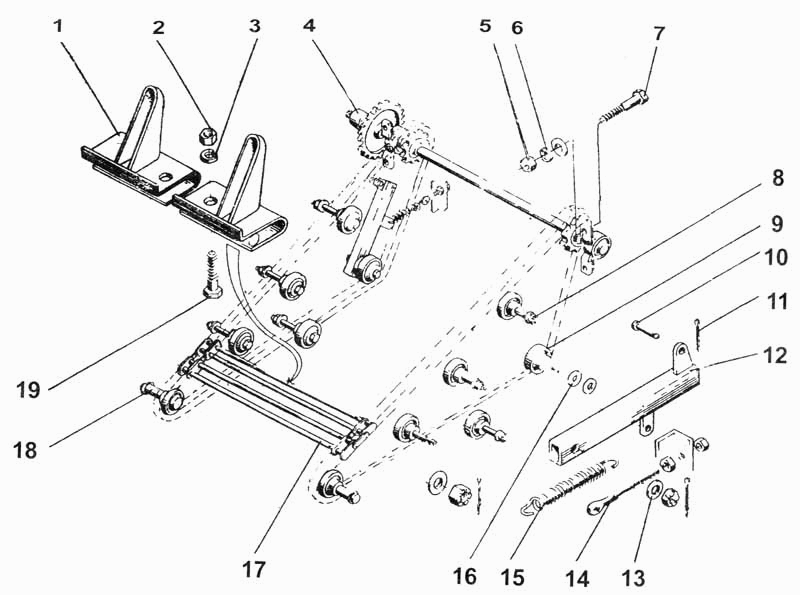 1
2
3
4
5
6
7
8
9
10
11
12
19
18
17
16
15
14
13