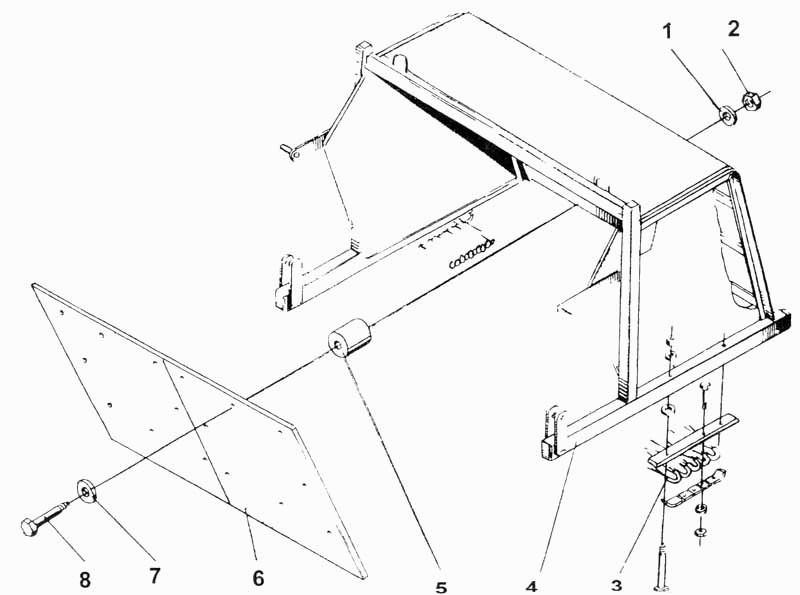 1
2
8
7
6
5
4
3