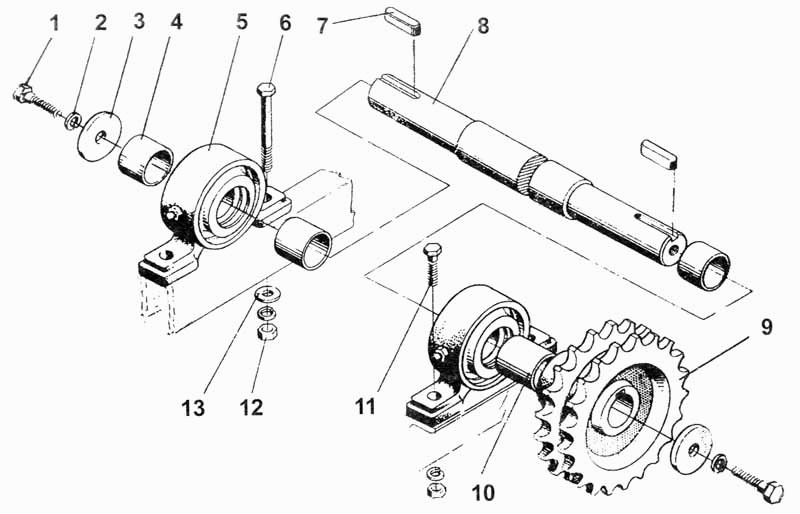 1
2
3
4
5
6
7
8
9
13
12
11
10