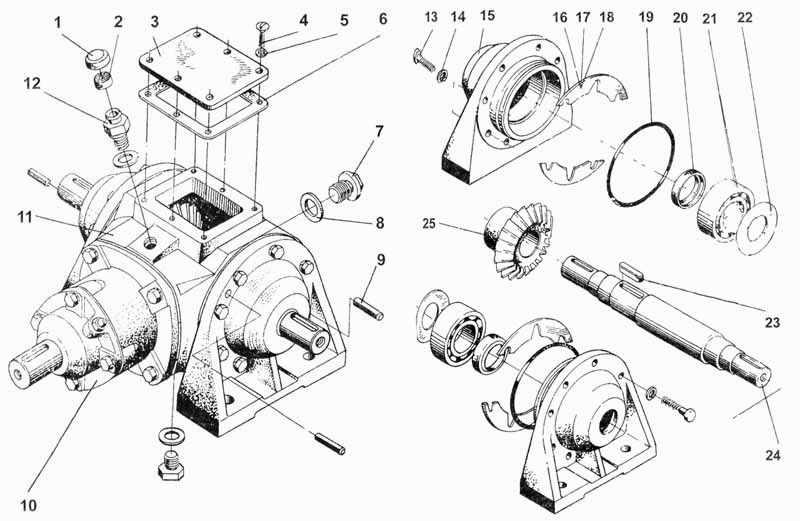 1 2 3 4 5 6
12
7
11
8
9
10
13 14 15 16 17 18 19 20 21 22
25
23
24