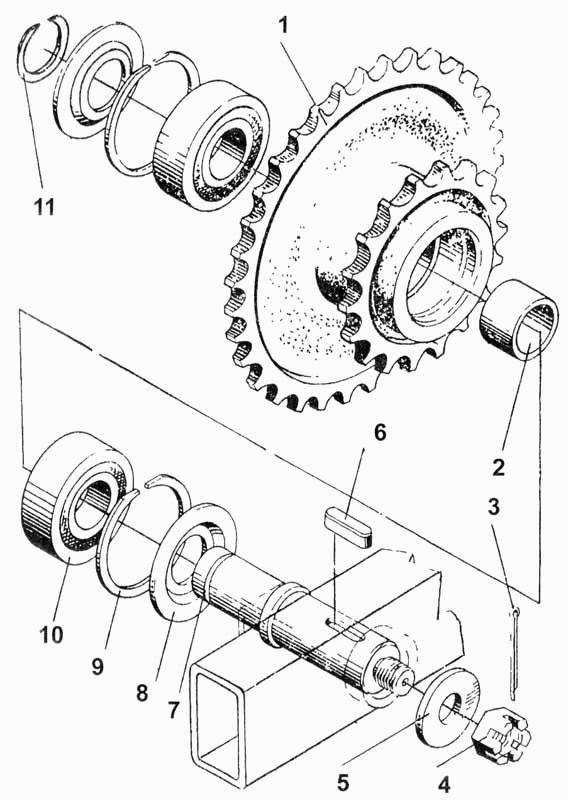 1
11
6
2
3
10
9
8
7
5
4