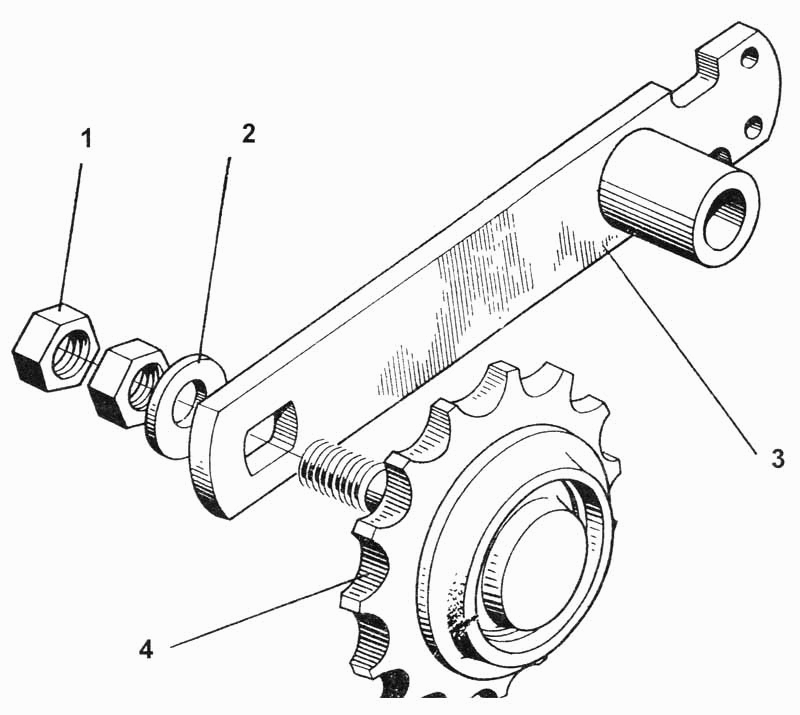 1
2
3
4