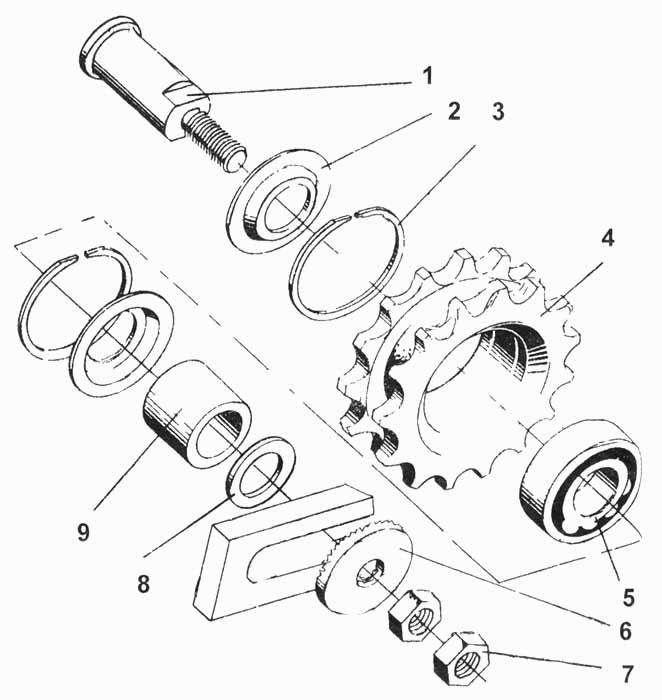 1
2
3
4
9
8
5
6
7