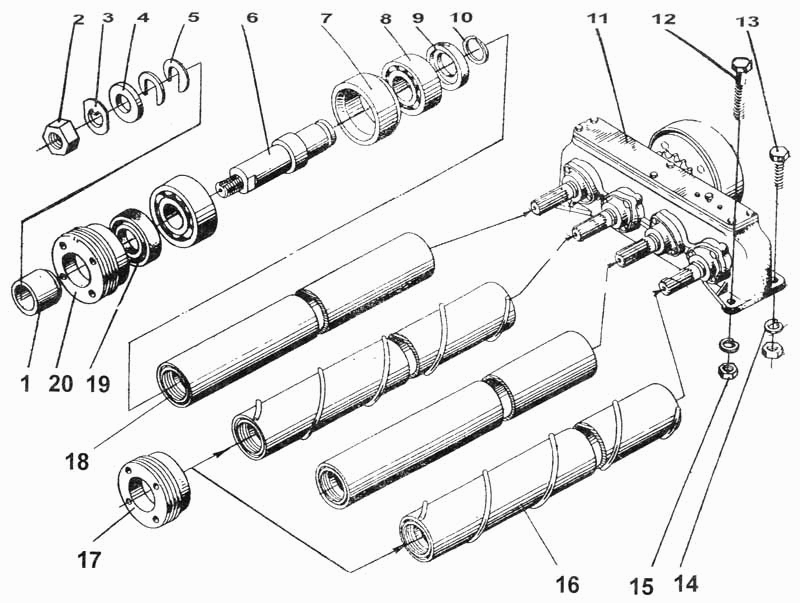 2 3 4 5 6 7 8 9 10 11 12 13

1 20 19

18

17

16 15 14