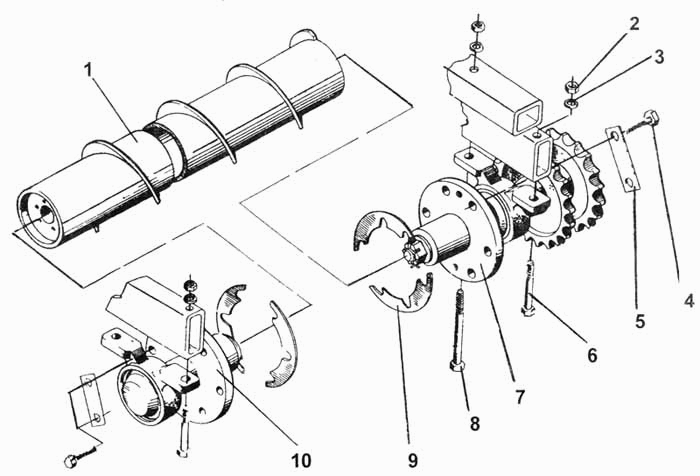 1
2
3
4
5
6
7
8
9
10