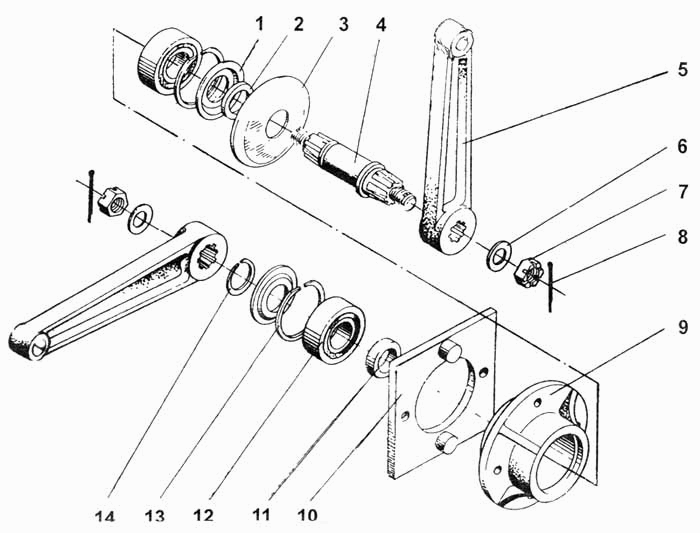 1 2 3 4
5
6
7
8
9
14 13 12 11 10