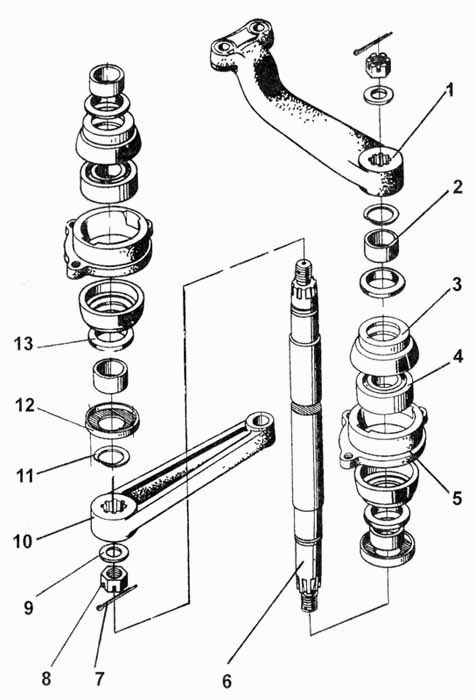 1
2
3
4
5
13
12
11
10
9
8
7
6