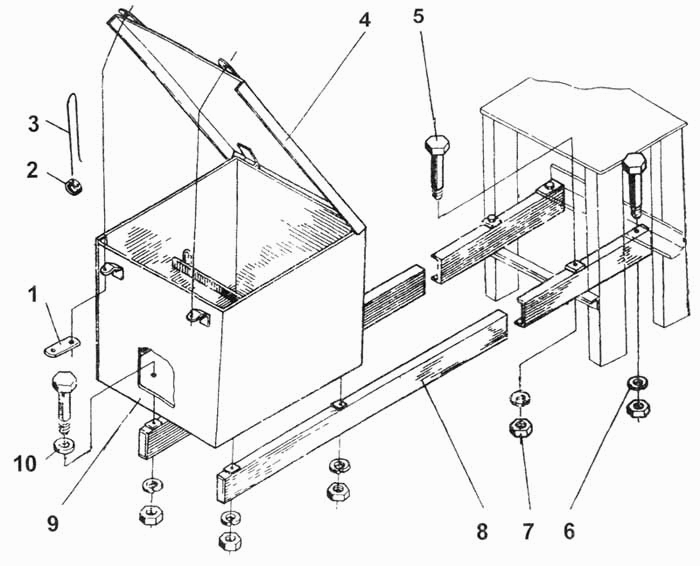 4
5
3
2
1
10
9
8
7
6