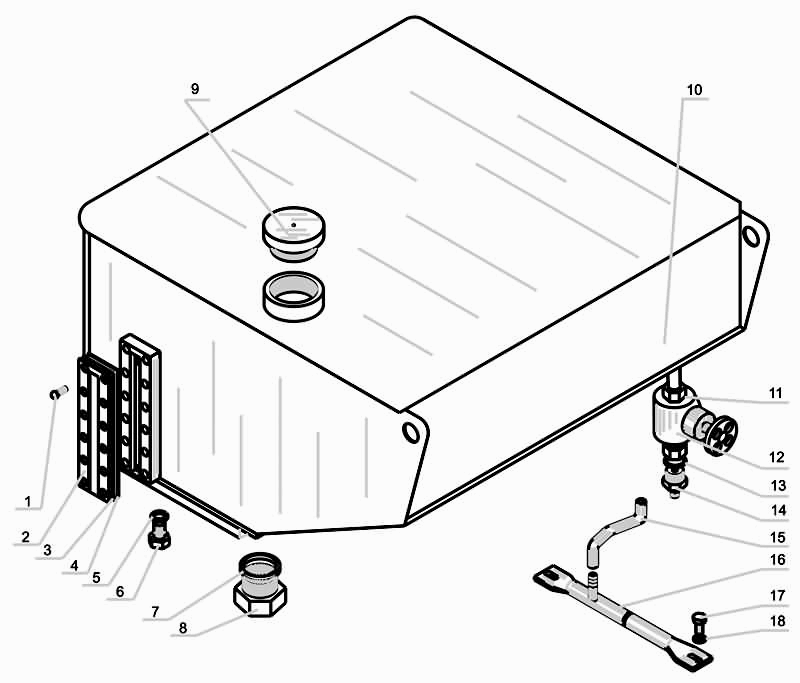 9
10
11
12
13
14
15
16
17
18
1
2
3
4
5
6
7
8