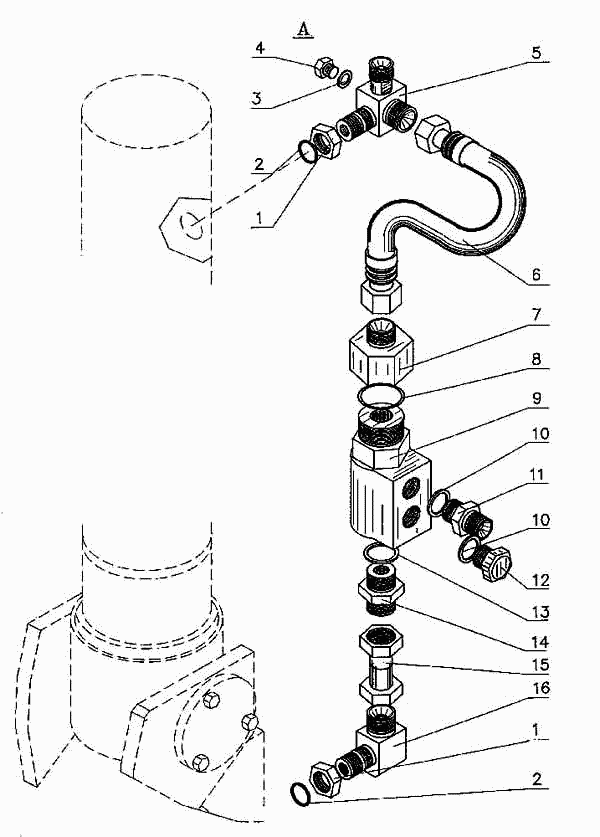 A

4

5

3

2

1

6

7

8

9

10

11

10

12

13

14

15

16

1

2